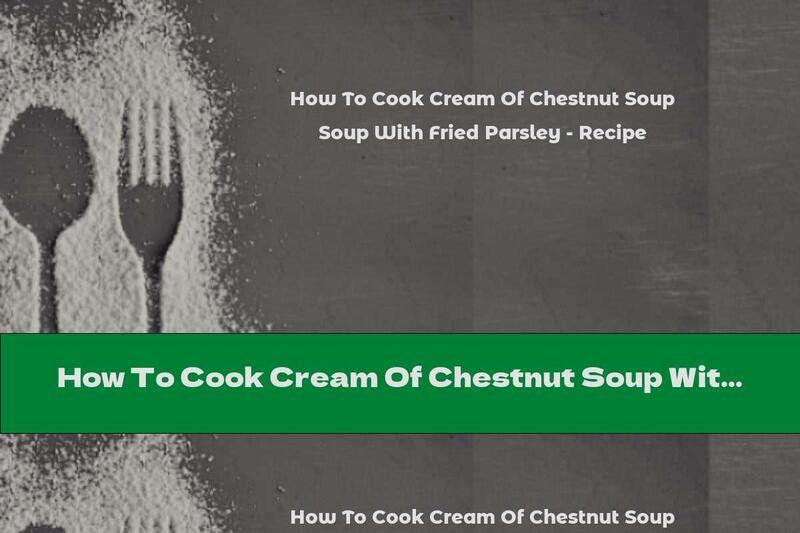 How To Cook Cream Of Chestnut Soup Soup With Fried Parsley - Recipe

How To Cook Cream Of Chestnut Soup Wit...

How To Cook Cream Of Chestnut Soup