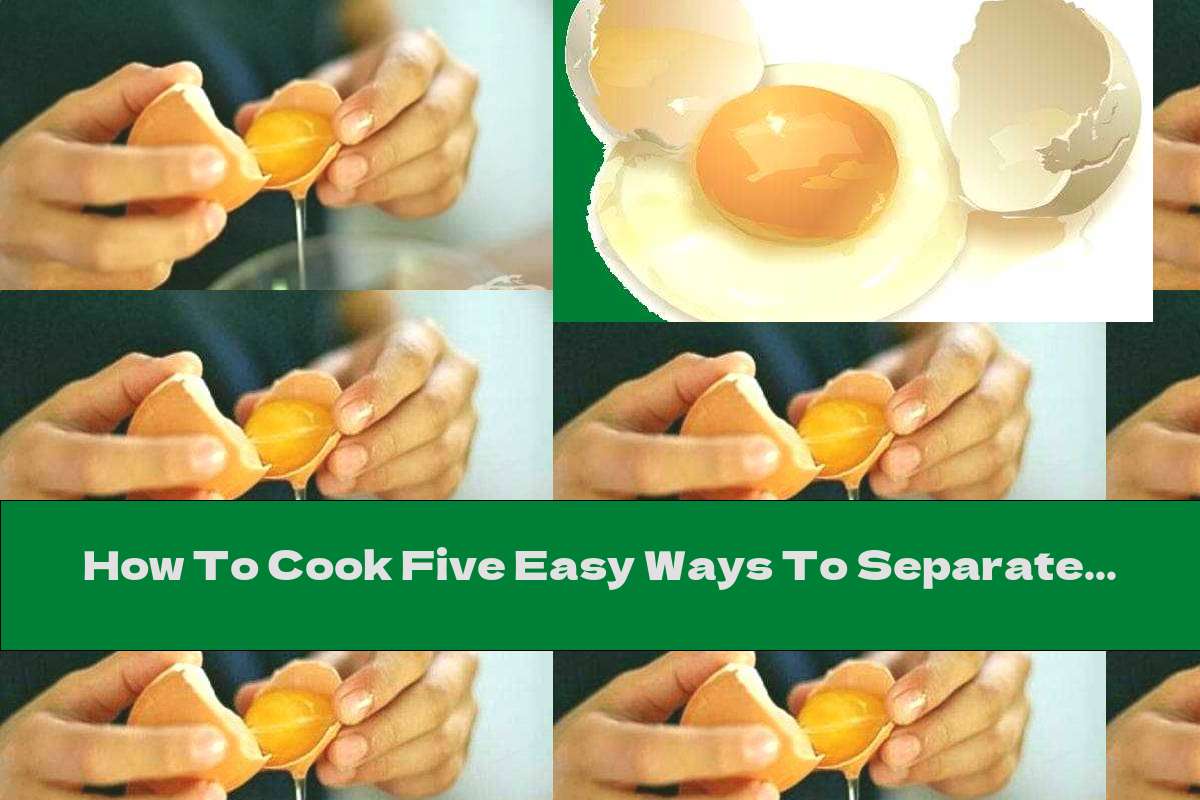 How To Cook Five Easy Ways To Separate...