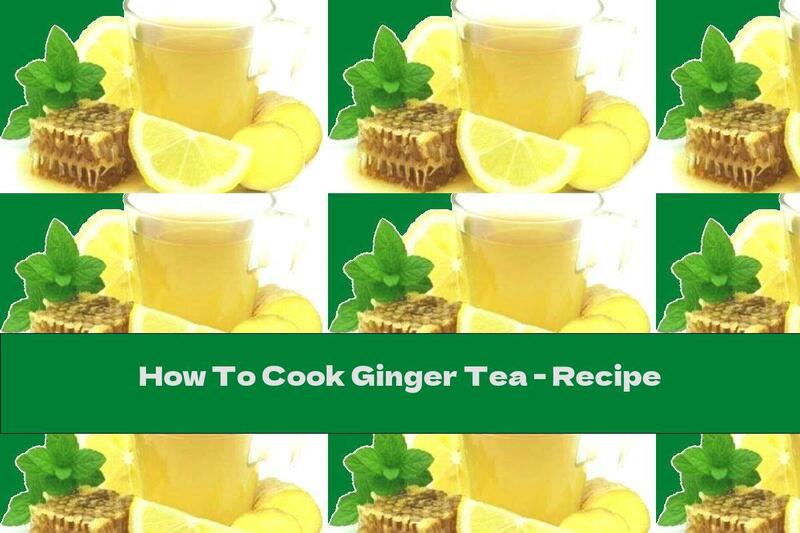 How To Cook Ginger Tea - Recipe