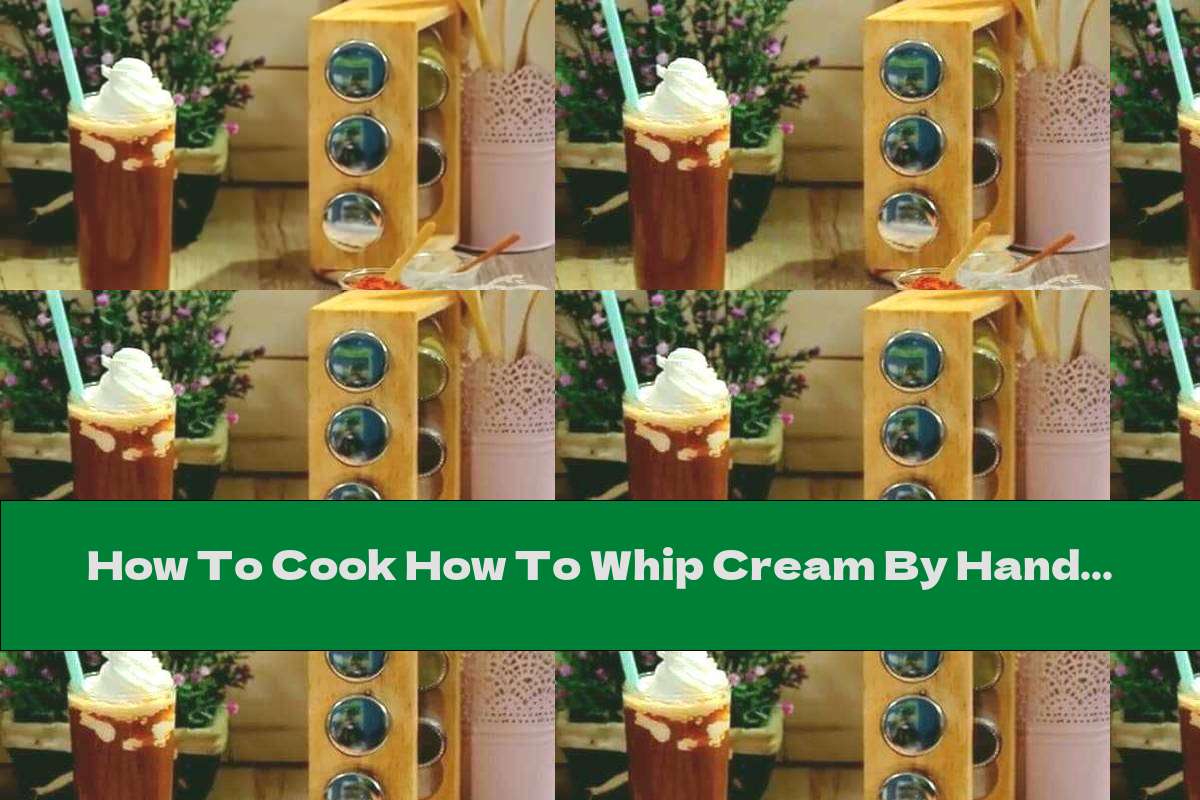 How To Cook How To Whip Cream By Hand...