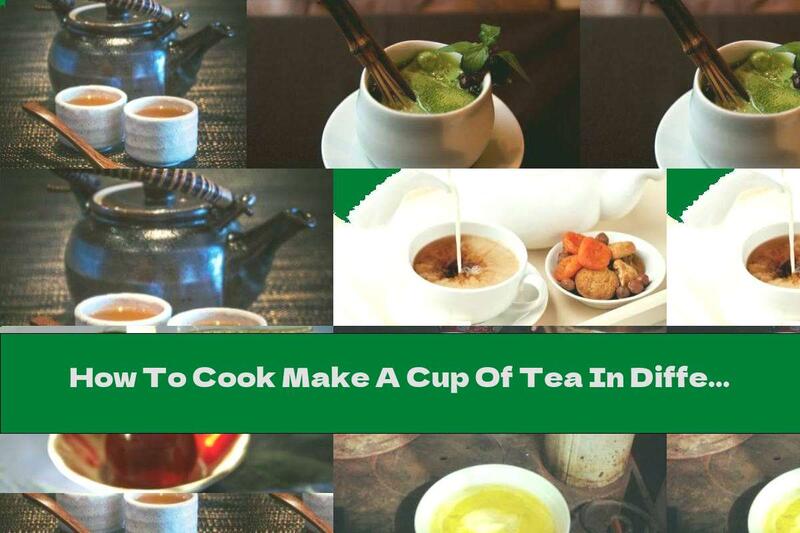 How To Cook Make A Cup Of Tea In Diffe...