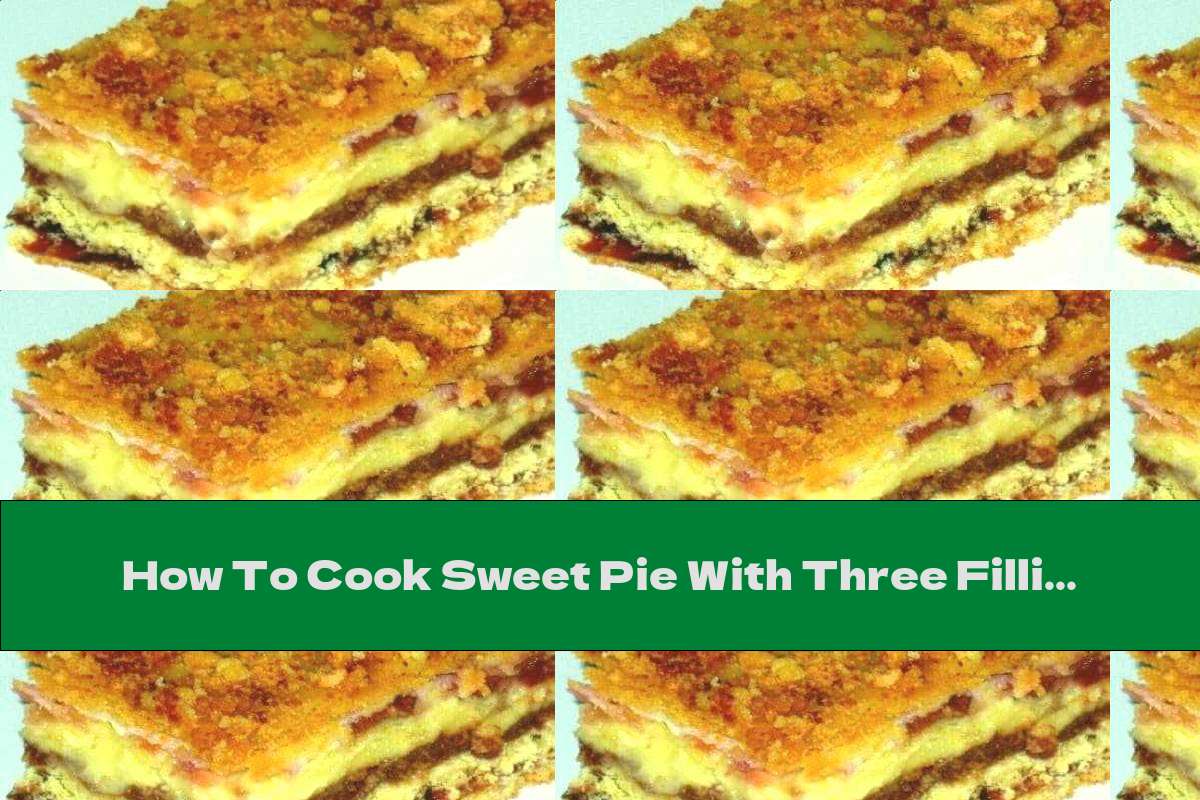 How To Cook Sweet Pie With Three Filli...